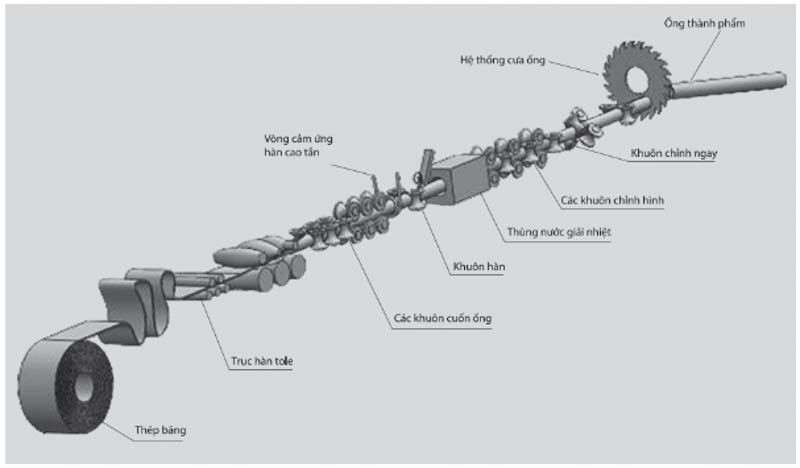 Ống thành phẩm

Hệ thống cưa ống

Vòng cảm ứng hàn cao tần

Khuôn chỉnh ngay

Các khuôn chỉnh hình

Thùng nước giải nhiệt

Khuôn hàn

Các khuôn cuốn ống

Trục hàn tole

Thép băng